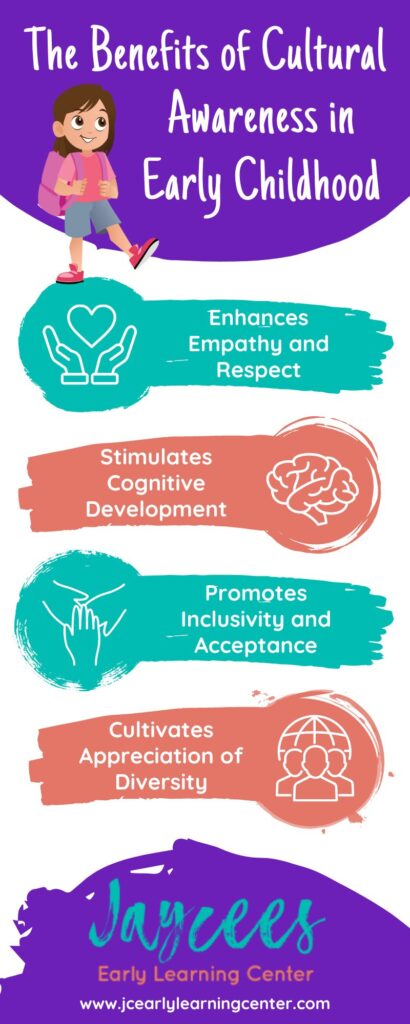 The Benefits of Cultural Awareness in Early Childhood

Enhances Empathy and Respect

Stimulates Cognitive Development

Promotes Inclusivity and Acceptance

Cultivates Appreciation of Diversity

Jaycees

Early Learning Center

www.jcearlylearningcenter.com