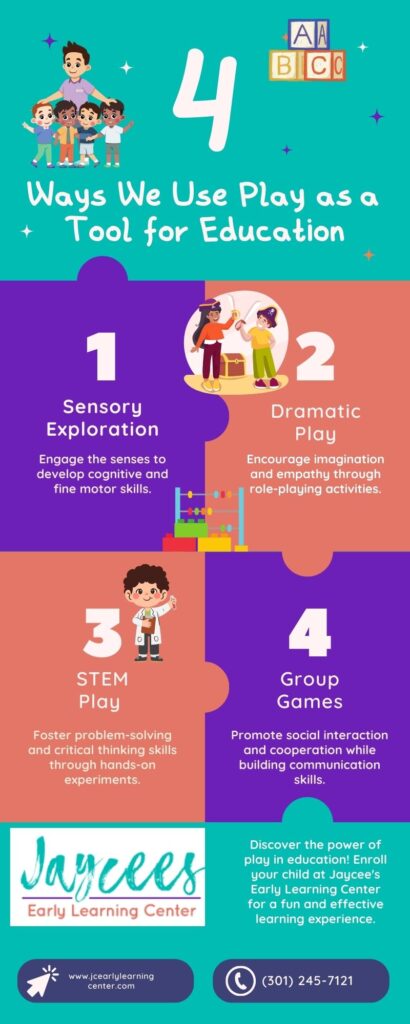 A A
B C C

4

Ways We Use Play as a Tool for Education

1

Sensory Exploration

Engage the senses to develop cognitive and fine motor skills.

2

Dramatic Play

Encourage imagination and empathy through role-playing activities.

3

STEM Play

Foster problem-solving and critical thinking skills through hands-on experiments.

4

Group Games

Promote social interaction and cooperation while building communication skills.

Jaycees
Early Learning Center

Discover the power of play in education! Enroll your child at Jaycee's Early Learning Center for a fun and effective learning experience.

www.jcearlylearningcenter.com

(301) 245-7121